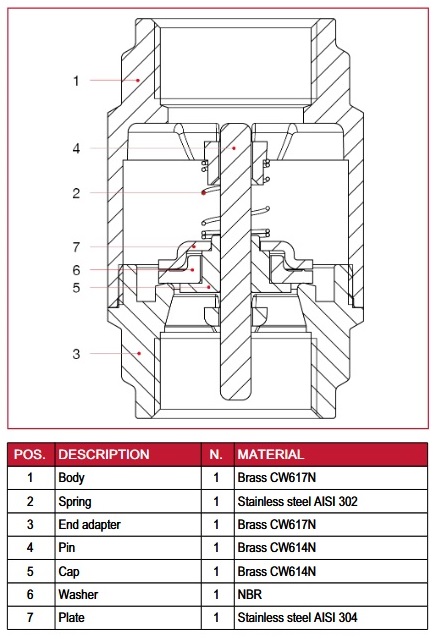 1

4

2

7

6

5

3

| POS. | DESCRIPTION | N. | MATERIAL |
|---|---|---|---|
| 1 | Body | 1 | Brass CW617N |
| 2 | Spring | 1 | Stainless steel AISI 302 |
| 3 | End adapter | 1 | Brass CW617N |
| 4 | Pin | 1 | Brass CW614N |
| 5 | Cap | 1 | Brass CW614N |
| 6 | Washer | 1 | NBR |
| 7 | Plate | 1 | Stainless steel AISI 304 |