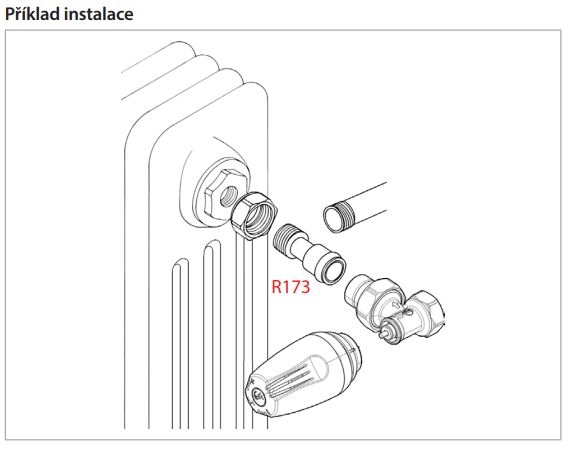 Příklad instalace

R173